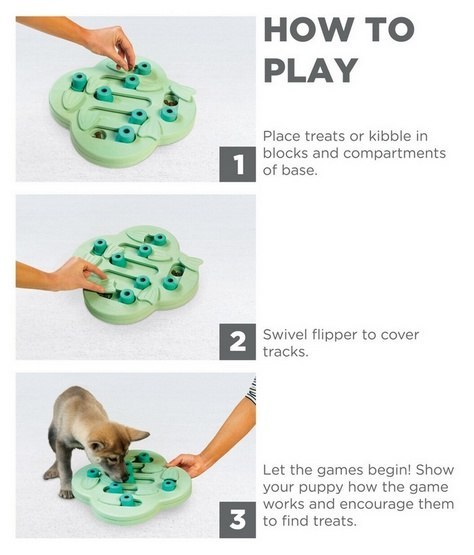 HOW TO PLAY

1

Place treats or kibble in blocks and compartments of base.

2

Swivel flipper to cover tracks.

3

Let the games begin! Show your puppy how the game works and encourage them to find treats.